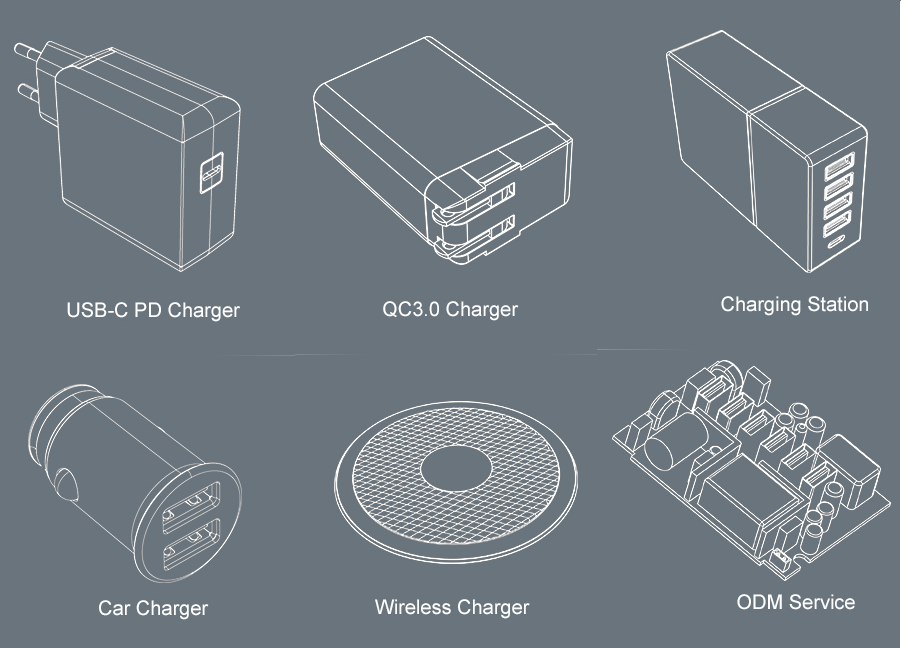 USB-C PD Charger

QC3.0 Charger

Charging Station

Car Charger

Wireless Charger

ODM Service